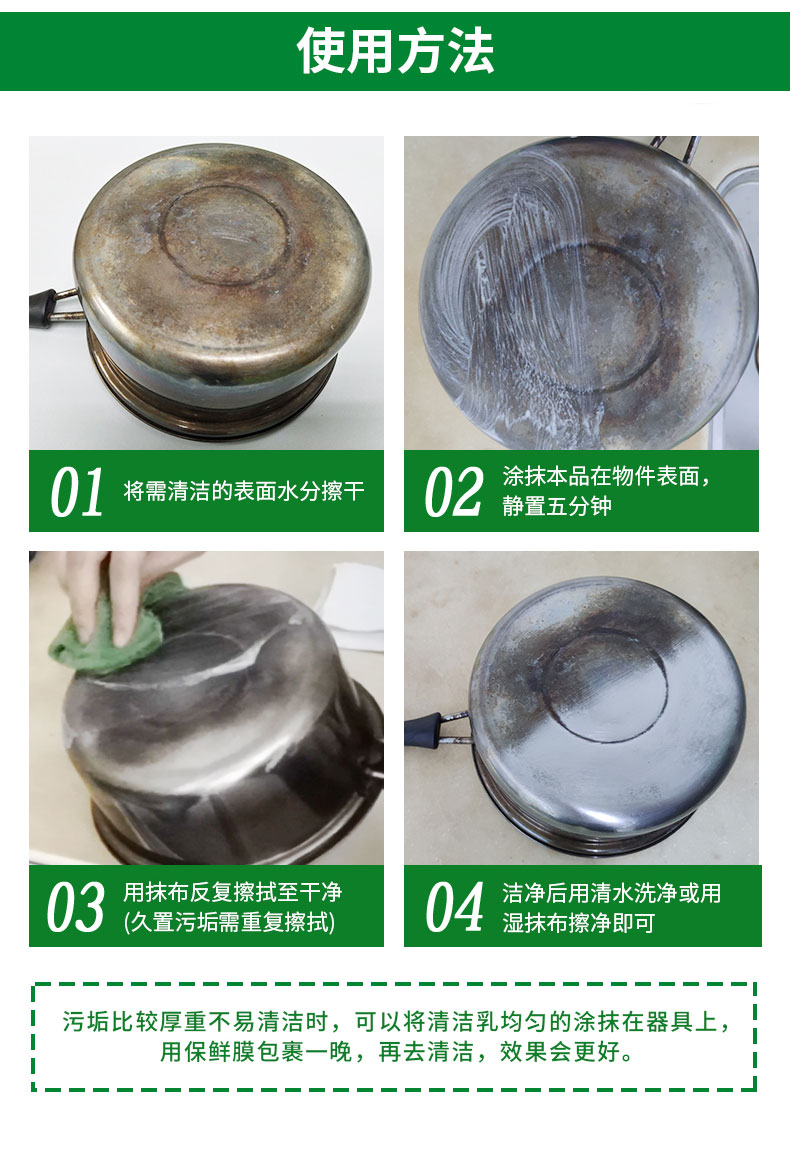 使用方法

01 将需清洁的表面水分擦干

02 涂抹本品在物件表面，静置五分钟

03 用抹布反复擦拭至干净
(久置污垢需重复擦拭)

04 洁净后用清水洗净或用湿抹布擦净即可

污垢比较厚重不易清洁时，可以将清洁乳均匀的涂抹在器具上，用保鲜膜包裹一晚，再去清洁，效果会更好。