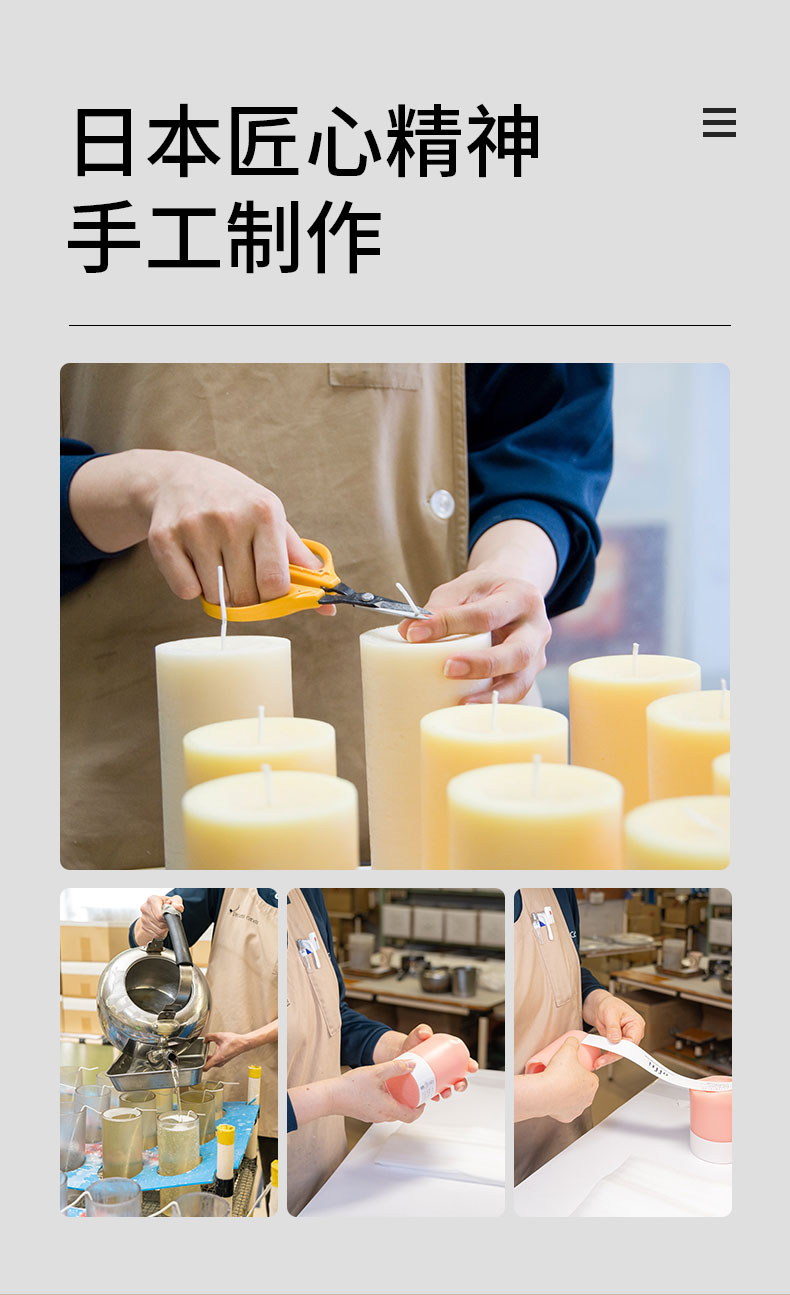 日本匠心精神
手工制作