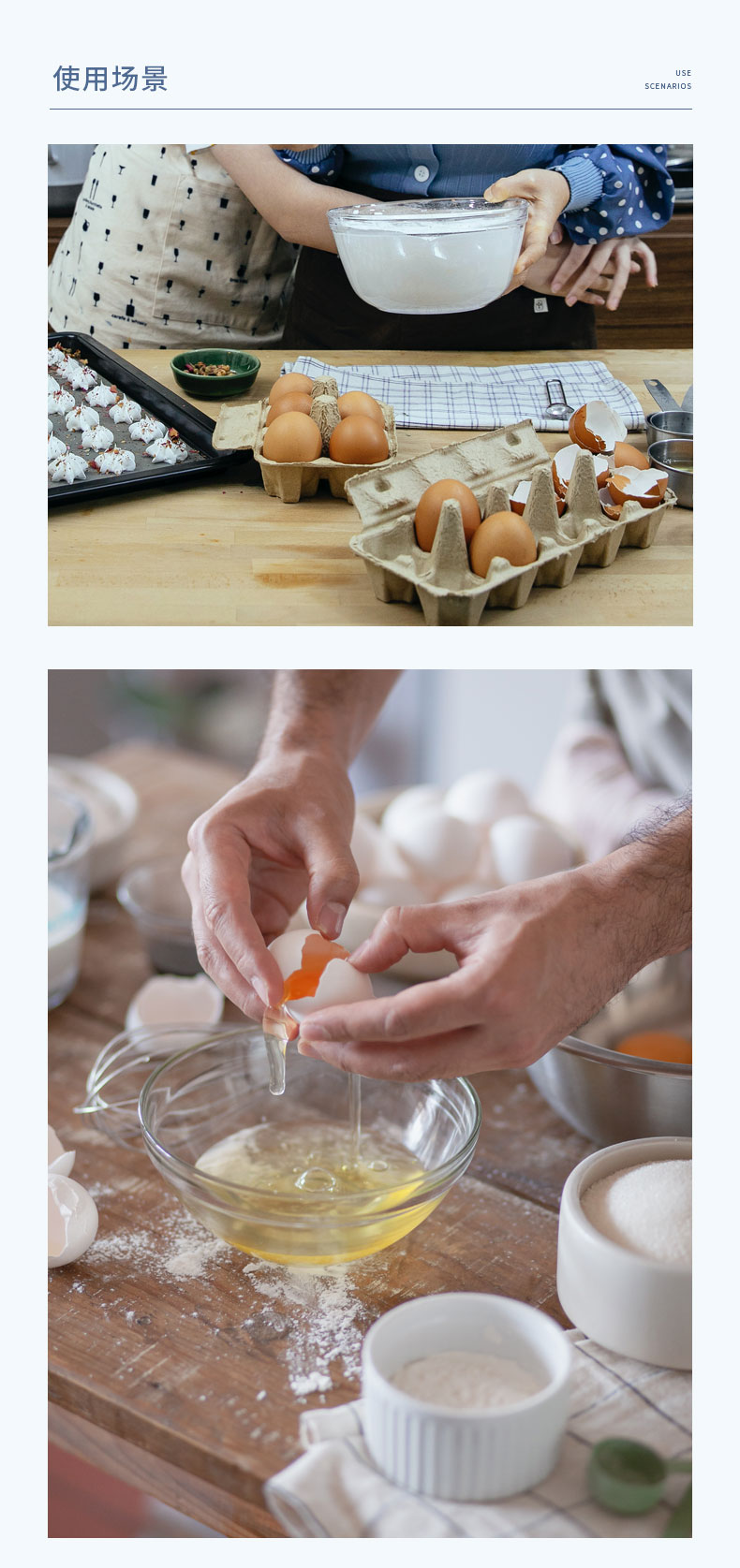 使用场景

USE
SCENARIOS