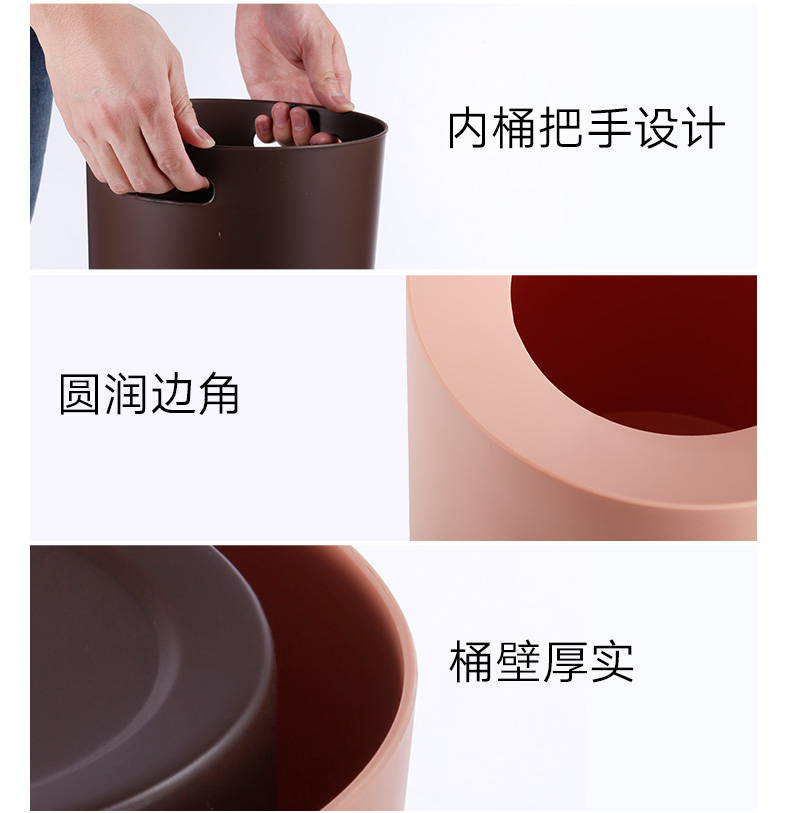 内桶把手设计

圆润边角

桶壁厚实