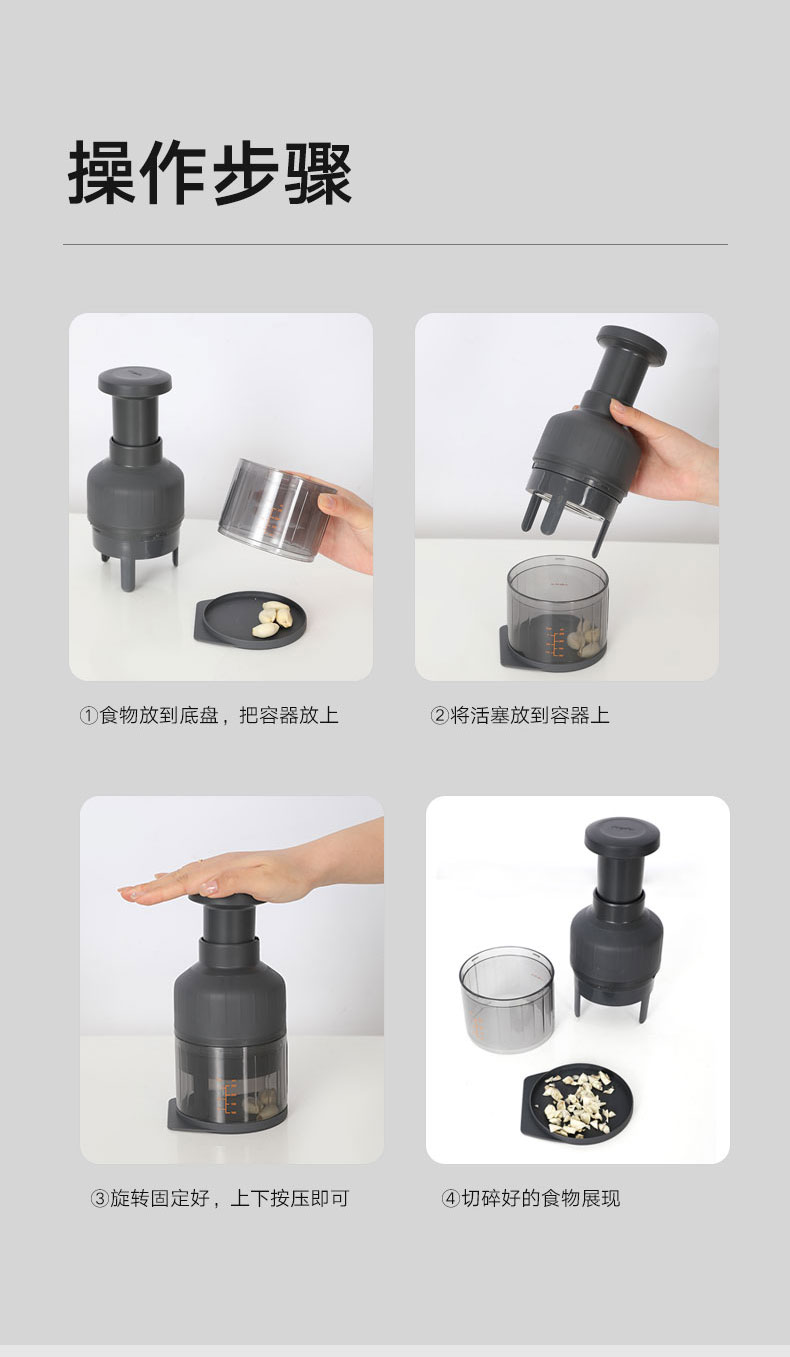 操作步骤

①食物放到底盘，把容器放上

②将活塞放到容器上

③旋转固定好，上下按压即可

④切碎好的食物展现