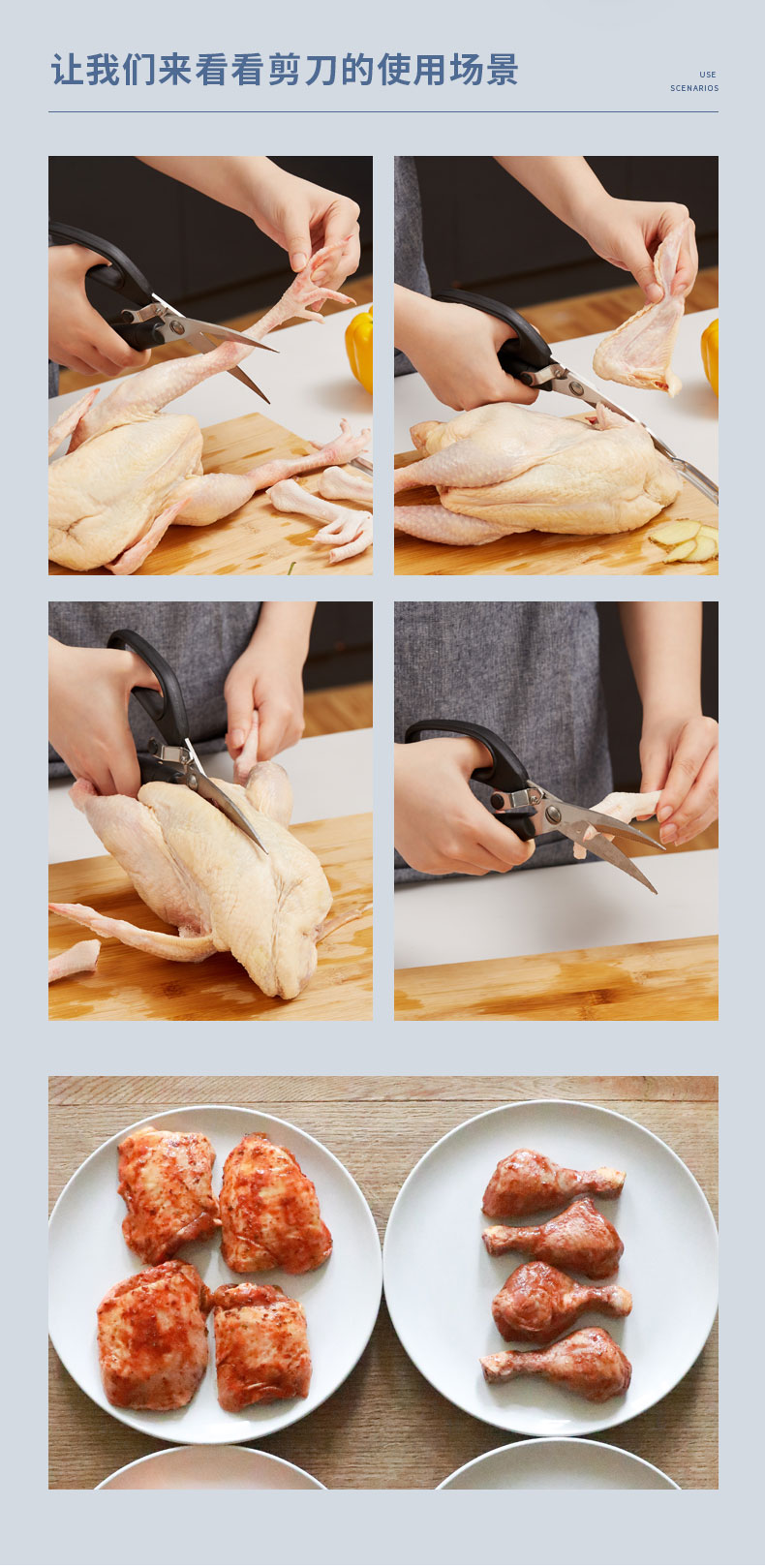 让我们来看看剪刀的使用场景

USE
SCENARIOS