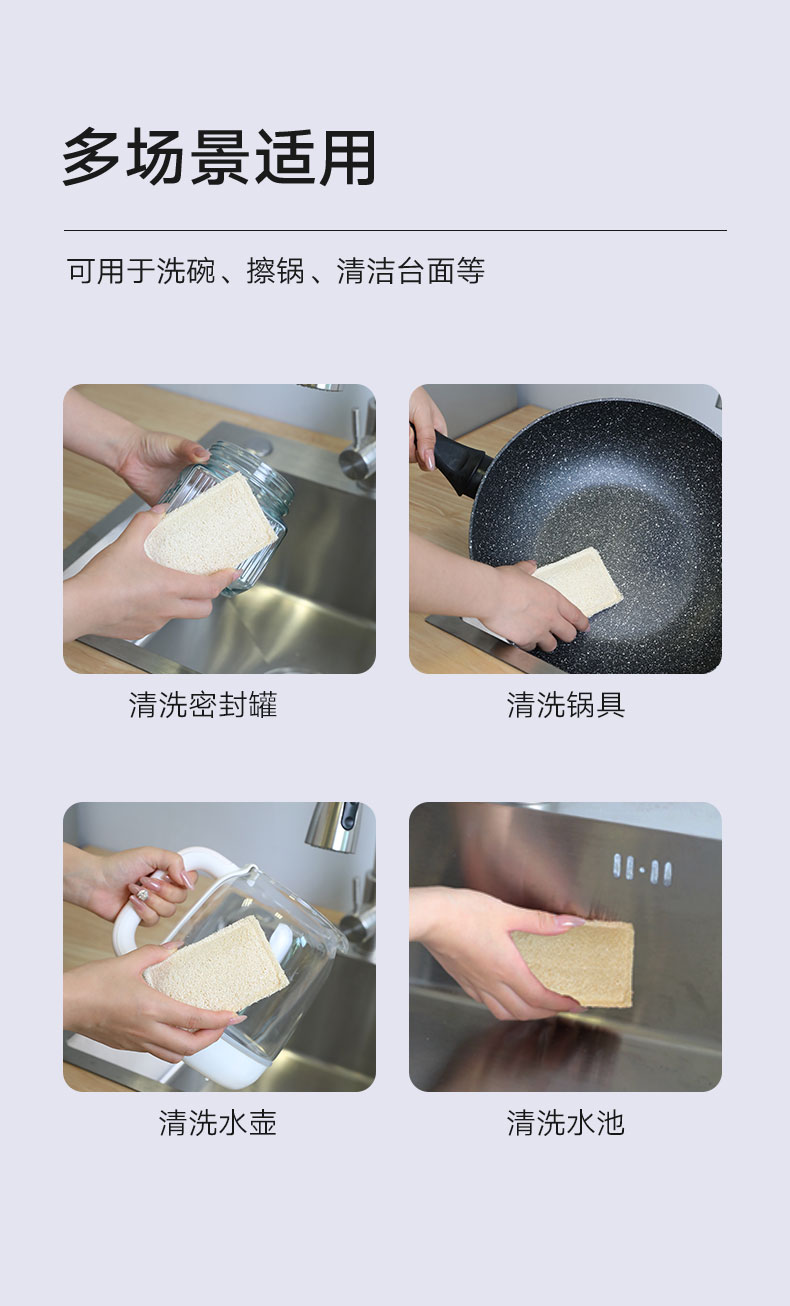 多场景适用

可用于洗碗、擦锅、清洁台面等

清洗密封罐

清洗锅具

清洗水壶

清洗水池