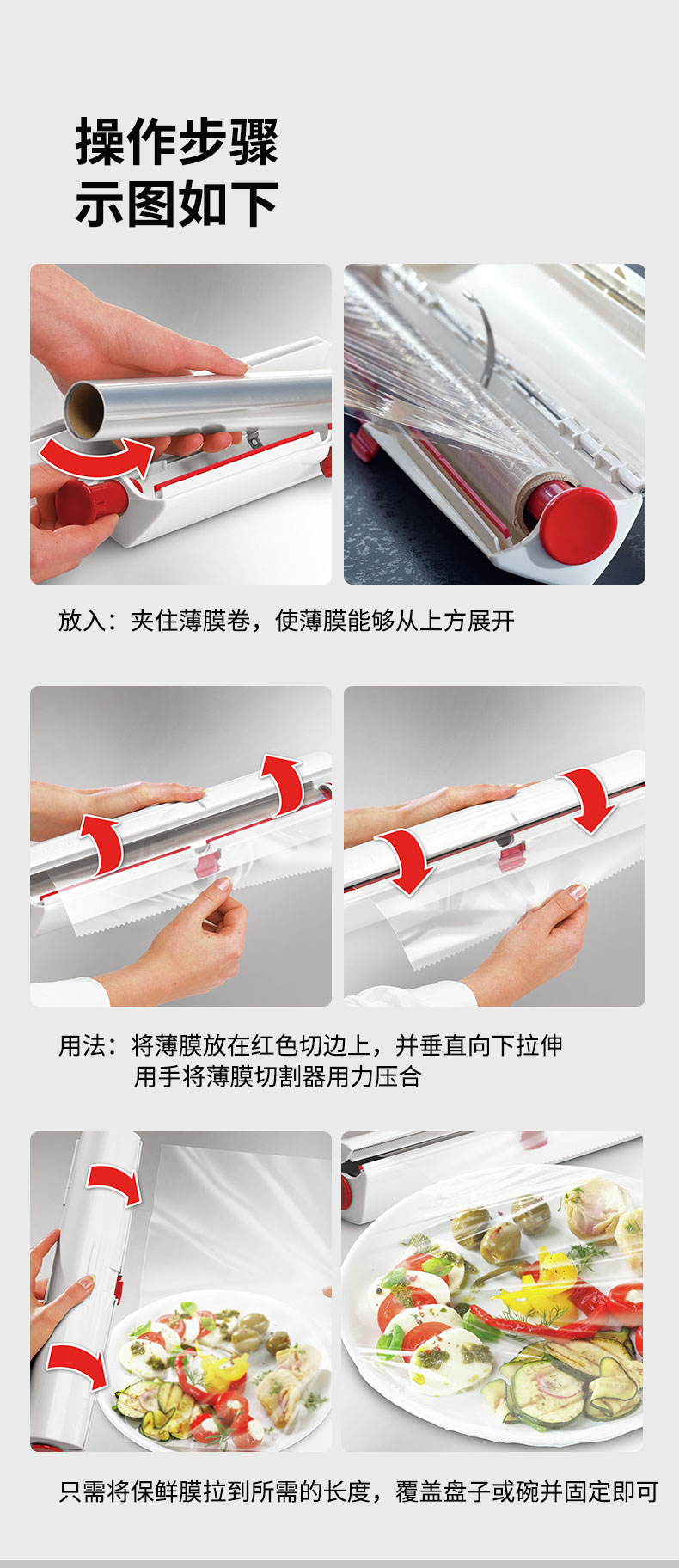 操作步骤
示图如下

放入：夹住薄膜卷，使薄膜能够从上方展开

用法：将薄膜放在红色切边上，并垂直向下拉伸
用手将薄膜切割器用力压合

只需将保鲜膜拉到所需的长度，覆盖盘子或碗并固定即可